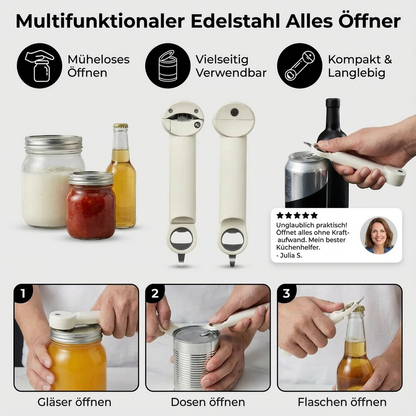 Multifunktionaler Edelstahl Alles Öffner

Müheloses Öffnen

Vielseitig Verwendbar

Kompakt & Langlebig

★★★★★
Unglaublich praktisch! Öffnet alles ohne Kraftaufwand. Mein bester Küchenhelfer.
- Julia S.

1

Gläser öffnen

2

Dosen öffnen

3

Flaschen öffnen